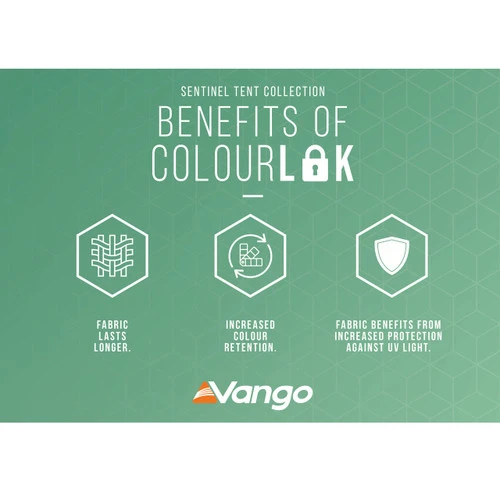 SENTINEL TENT COLLECTION

BENEFITS OF COLOURLOK

FABRIC LASTS LONGER.

INCREASED COLOUR RETENTION.

FABRIC BENEFITS FROM INCREASED PROTECTION AGAINST UV LIGHT.

Vango