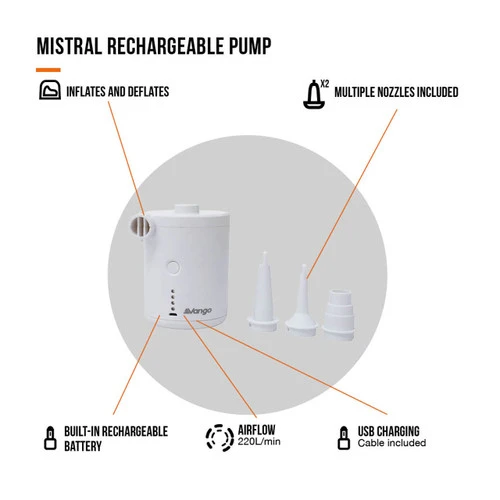 MISTRAL RECHARGEABLE PUMP

INFLATES AND DEFLATES

X2

MULTIPLE NOZZLES INCLUDED

Vango

BUILT-IN RECHARGEABLE BATTERY

AIRFLOW
220L/min

USB CHARGING
Cable included