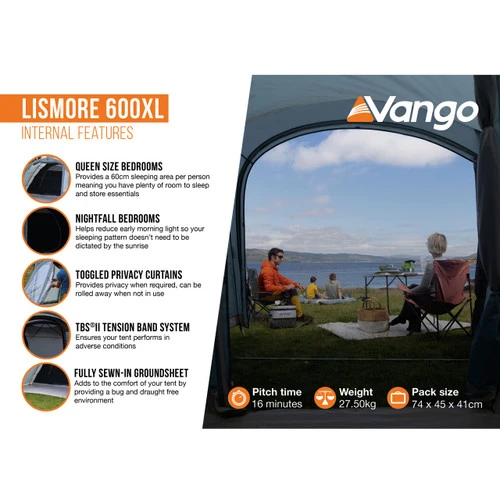 LISMORE 600XL
INTERNAL FEATURES

QUEEN SIZE BEDROOMS
Provides a 60cm sleeping area per person meaning you have plenty of room to sleep and store essentials

NIGHTFALL BEDROOMS
Helps reduce early morning light so your sleeping pattern doesn't need to be dictated by the sunrise

TOGGLED PRIVACY CURTAINS
Provides privacy when required, can be rolled away when not in use

TBS®II TENSION BAND SYSTEM
Ensures your tent performs in adverse conditions

FULLY SEWN-IN GROUNDSHEET
Adds to the comfort of your tent by providing a bug and draught free environment

Vango

Pitch time
16 minutes

Weight
27.50kg

Pack size
74 x 45 x 41cm